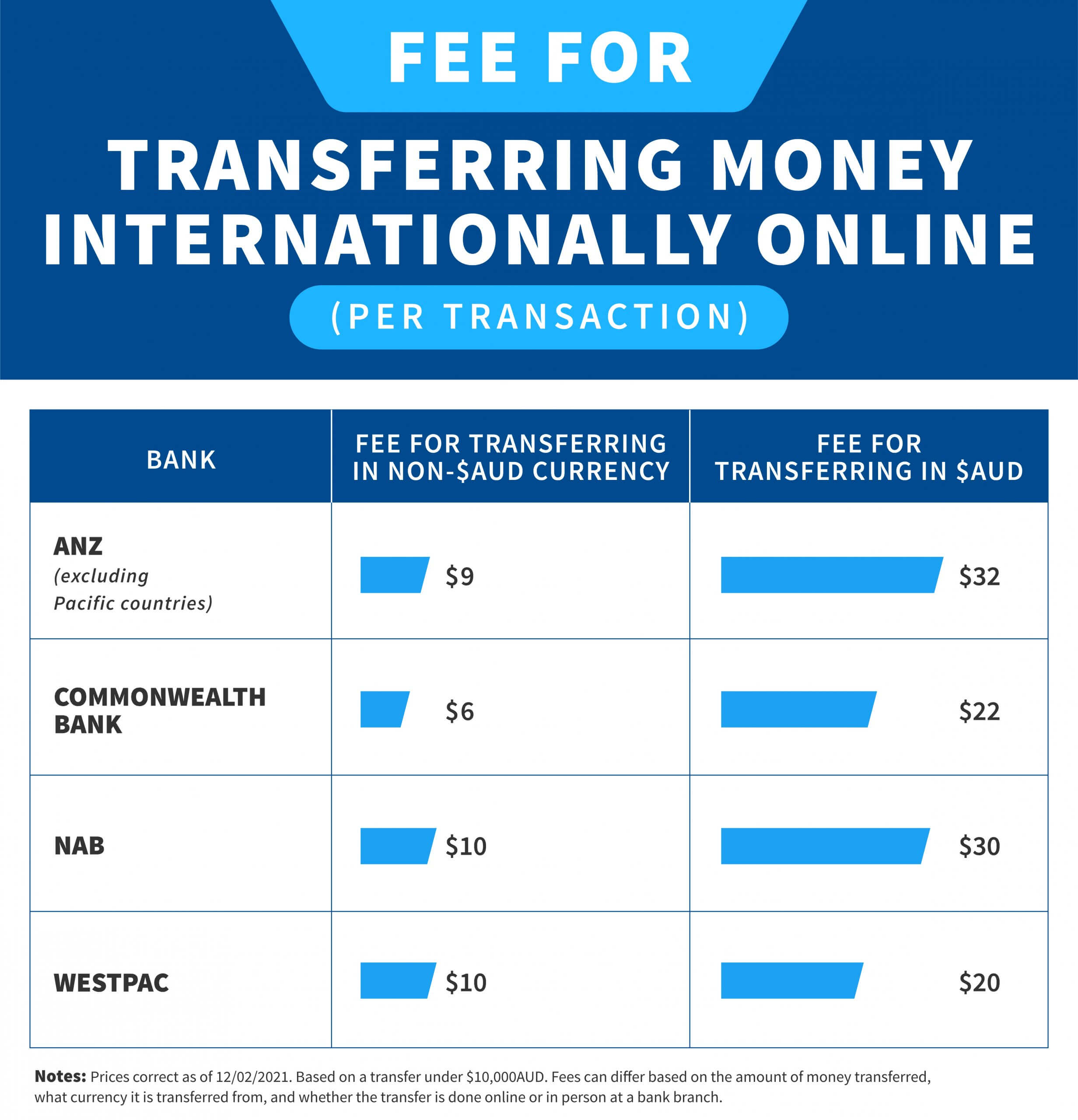 FEE FOR

TRANSFERRING MONEY INTERNATIONALLY ONLINE

(PER TRANSACTION)

| BANK | FEE FOR TRANSFERRING IN NON-\$AUD CURRENCY | FEE FOR TRANSFERRING IN \$AUD |
|---|---|---|
| ANZ (excluding Pacific countries) | \$9 | \$32 |
| COMMONWEALTH BANK | \$6 | \$22 |
| NAB | \$10 | \$30 |
| WESTPAC | \$10 | \$20 |

Notes: Prices correct as of 12/02/2021. Based on a transfer under \$10,000AUD. Fees can differ based on the amount of money transferred, what currency it is transferred from, and whether the transfer is done online or in person at a bank branch.