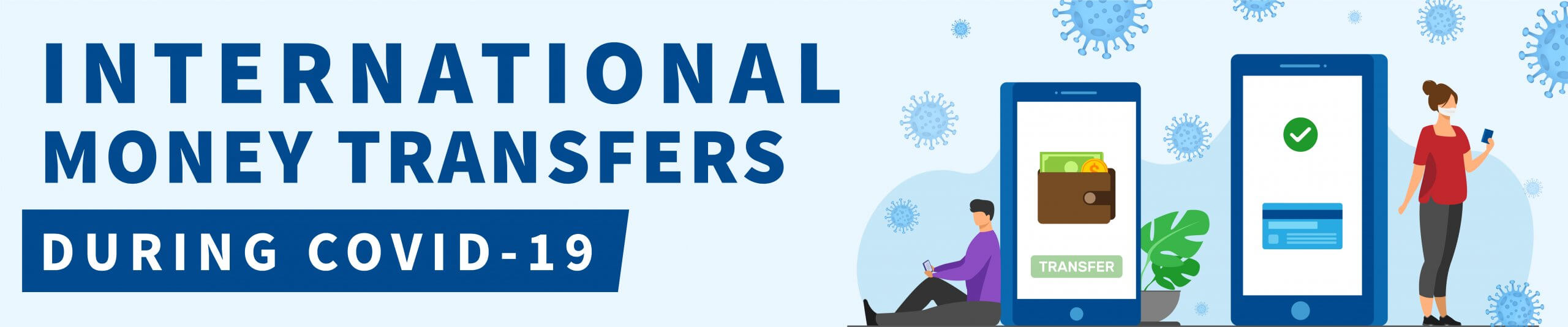 INTERNATIONAL MONEY TRANSFERS

DURING COVID-19

TRANSFER